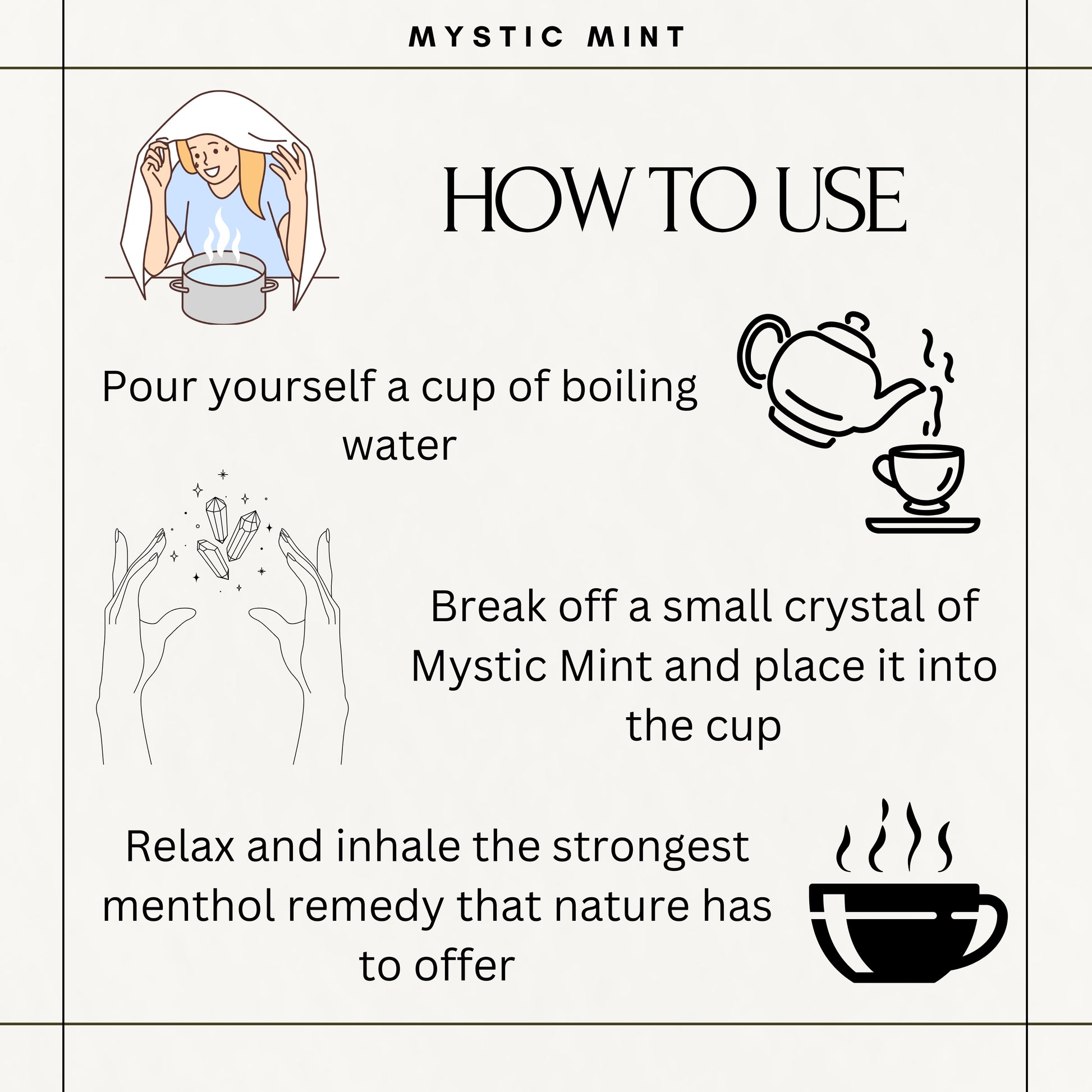 MYSTIC MINT

HOW TO USE

Pour yourself a cup of boiling water

Break off a small crystal of Mystic Mint and place it into the cup

Relax and inhale the strongest menthol remedy that nature has to offer